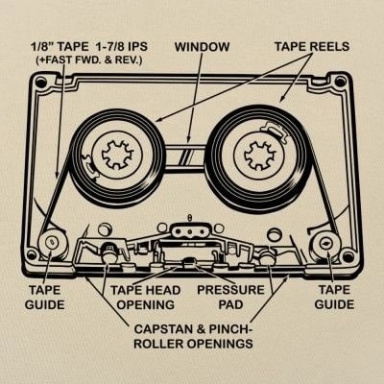 1/8" TAPE 1-7/8 IPS
(+FAST FWD. & REV.)

WINDOW

TAPE REELS

TAPE GUIDE

TAPE HEAD OPENING

PRESSURE PAD

TAPE GUIDE

CAPSTAN & PINCH-ROLLER OPENINGS